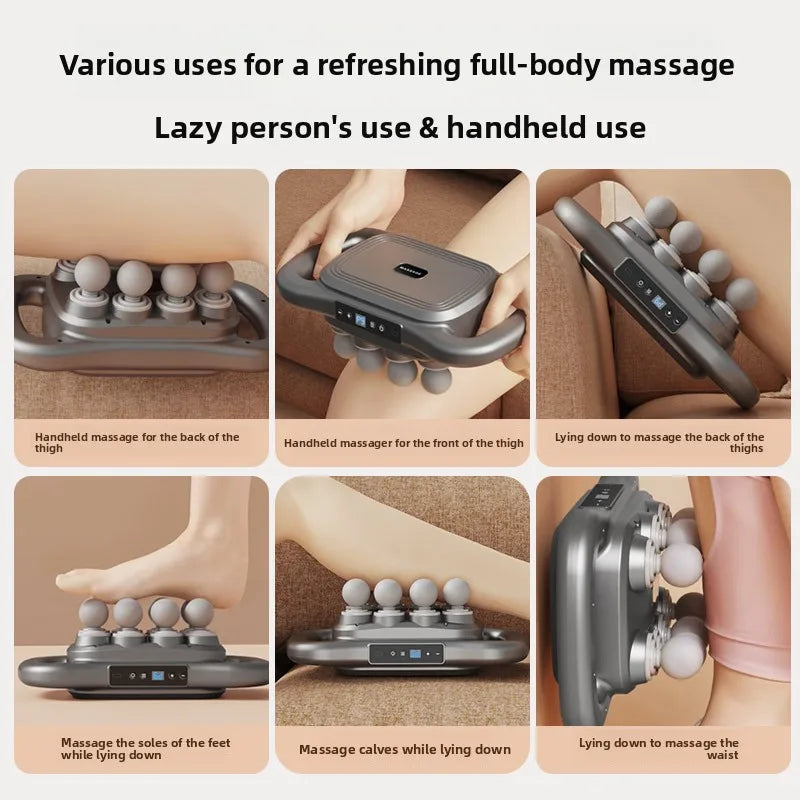 Various uses for a refreshing full-body massage

Lazy person's use & handheld use

Handheld massage for the back of the thigh

Handheld massager for the front of the thigh

Lying down to massage the back of the thighs

Massage the soles of the feet while lying down

Massage calves while lying down

Lying down to massage the waist