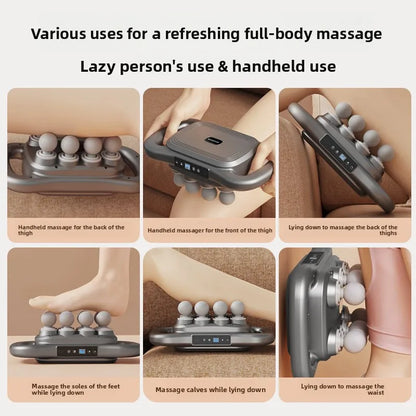 Various uses for a refreshing full-body massage

Lazy person's use & handheld use

Handheld massage for the back of the thigh

Handheld massager for the front of the thigh

Lying down to massage the back of the thighs

Massage the soles of the feet while lying down

Massage calves while lying down

Lying down to massage the waist